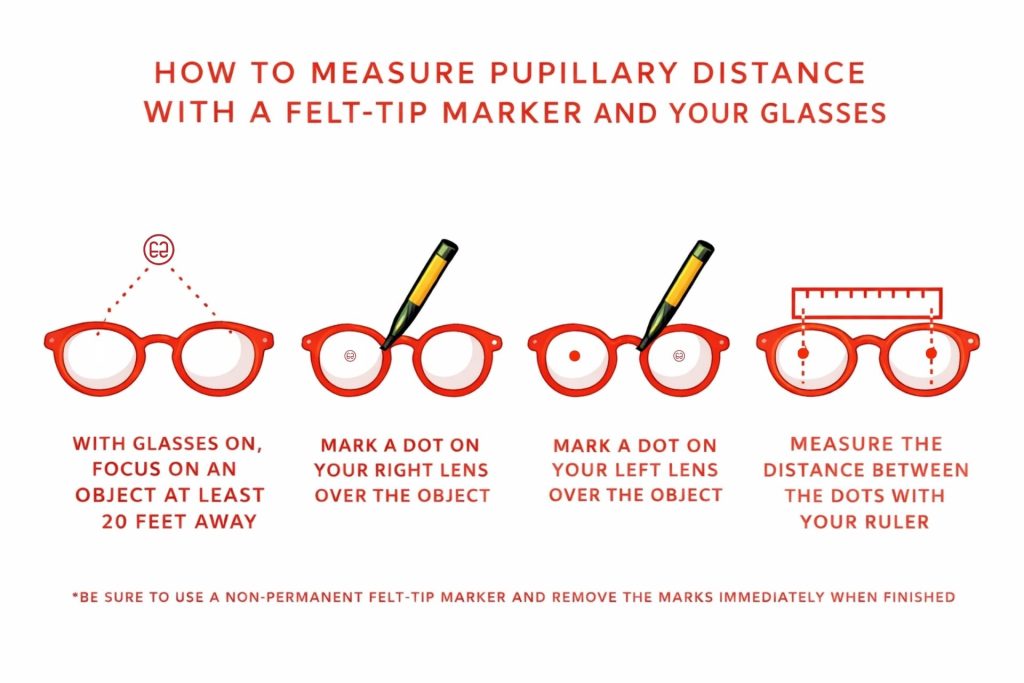 HOW TO MEASURE PUPILLARY DISTANCE WITH A FELT-TIP MARKER AND YOUR GLASSES

WITH GLASSES ON, FOCUS ON AN OBJECT AT LEAST 20 FEET AWAY

MARK A DOT ON YOUR RIGHT LENS OVER THE OBJECT

MARK A DOT ON YOUR LEFT LENS OVER THE OBJECT

MEASURE THE DISTANCE BETWEEN THE DOTS WITH YOUR RULER

*BE SURE TO USE A NON-PERMANENT FELT-TIP MARKER AND REMOVE THE MARKS IMMEDIATELY WHEN FINISHED