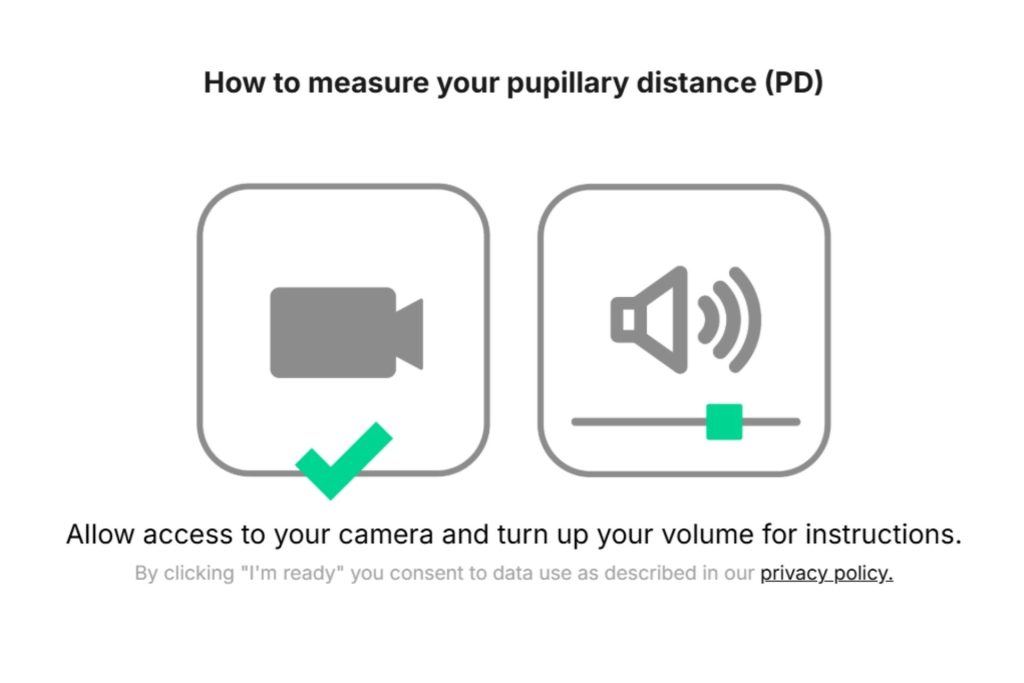 How to measure your pupillary distance (PD)

Allow access to your camera and turn up your volume for instructions.

By clicking "I'm ready" you consent to data use as described in our privacy policy.