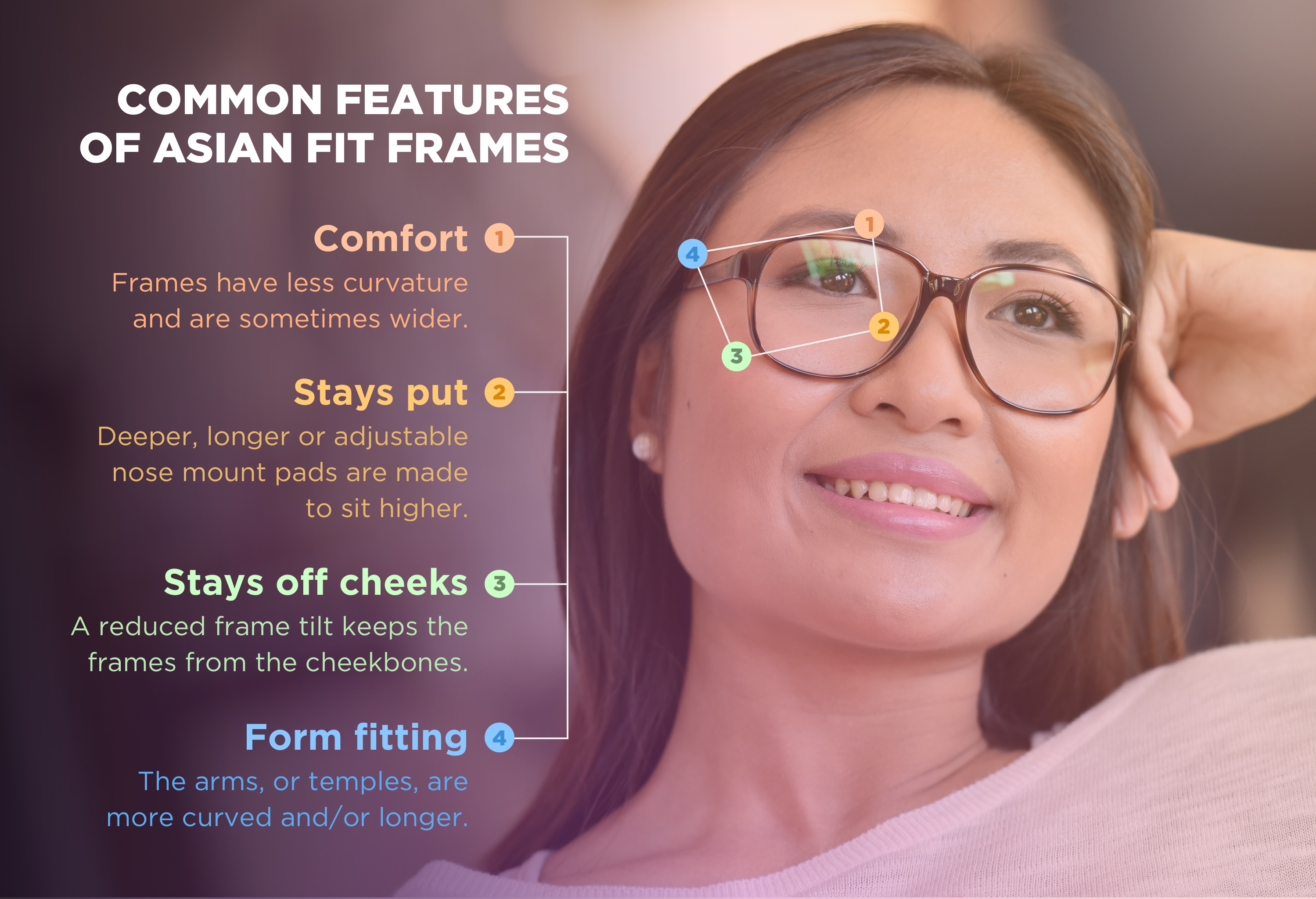 COMMON FEATURES OF ASIAN FIT FRAMES

Comfort 1

Frames have less curvature and are sometimes wider.

Stays put 2

Deeper, longer or adjustable nose mount pads are made to sit higher.

Stays off cheeks 3

A reduced frame tilt keeps the frames from the cheekbones.

Form fitting 4

The arms, or temples, are more curved and/or longer.

1

4

2

3